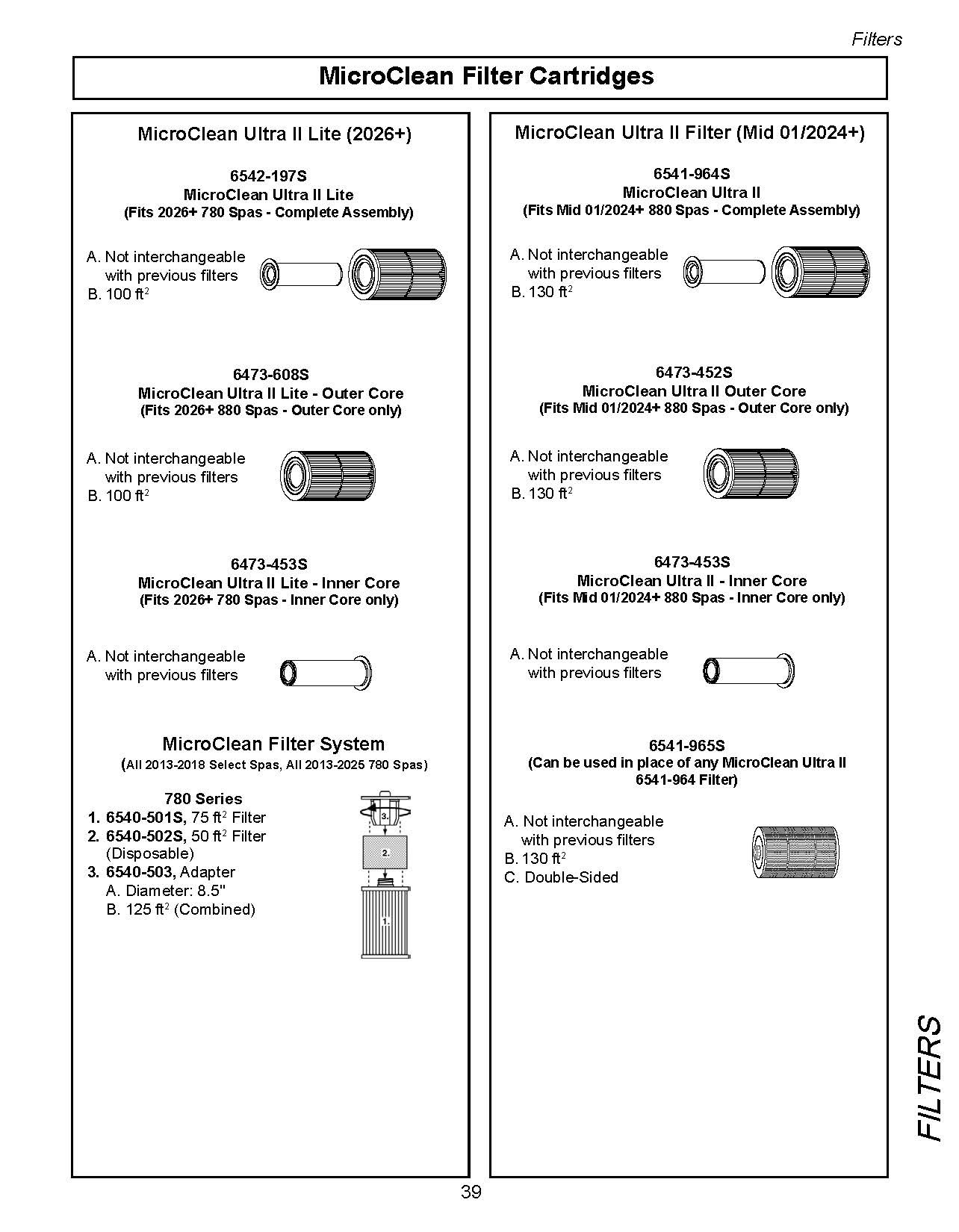 Filters

MicroClean Filter Cartridges

MicroClean Ultra II Lite (2026+)

6542-197S
MicroClean Ultra II Lite
(Fits 2026+ 780 Spas - Complete Assembly)

A. Not interchangeable with previous filters
B. 100 $ft^2$

6473-608S
MicroClean Ultra II Lite - Outer Core
(Fits 2026+ 880 Spas - Outer Core only)

A. Not interchangeable with previous filters
B. 100 $ft^2$

6473-453S
MicroClean Ultra II Lite - Inner Core
(Fits 2026+ 780 Spas - Inner Core only)

A. Not interchangeable with previous filters

MicroClean Filter System
(All 2013-2018 Select Spas, All 2013-2025 780 Spas)

780 Series
1. 6540-501S, 75 $ft^2$ Filter
2. 6540-502S, 50 $ft^2$ Filter (Disposable)
3. 6540-503, Adapter
A. Diameter: 8.5"
B. 125 $ft^2$ (Combined)

3.
2.
1.

MicroClean Ultra II Filter (Mid 01/2024+)

6541-964S
MicroClean Ultra II
(Fits Mid 01/2024+ 880 Spas - Complete Assembly)

A. Not interchangeable with previous filters
B. 130 $ft^2$

6473-452S
MicroClean Ultra II Outer Core
(Fits Mid 01/2024+ 880 Spas - Outer Core only)

A. Not interchangeable with previous filters
B. 130 $ft^2$

6473-453S
MicroClean Ultra II - Inner Core
(Fits Mid 01/2024+ 880 Spas - Inner Core only)

A. Not interchangeable with previous filters

6541-965S
(Can be used in place of any MicroClean Ultra II 6541-964 Filter)

A. Not interchangeable with previous filters
B. 130 $ft^2$
C. Double-Sided

FILTERS

39